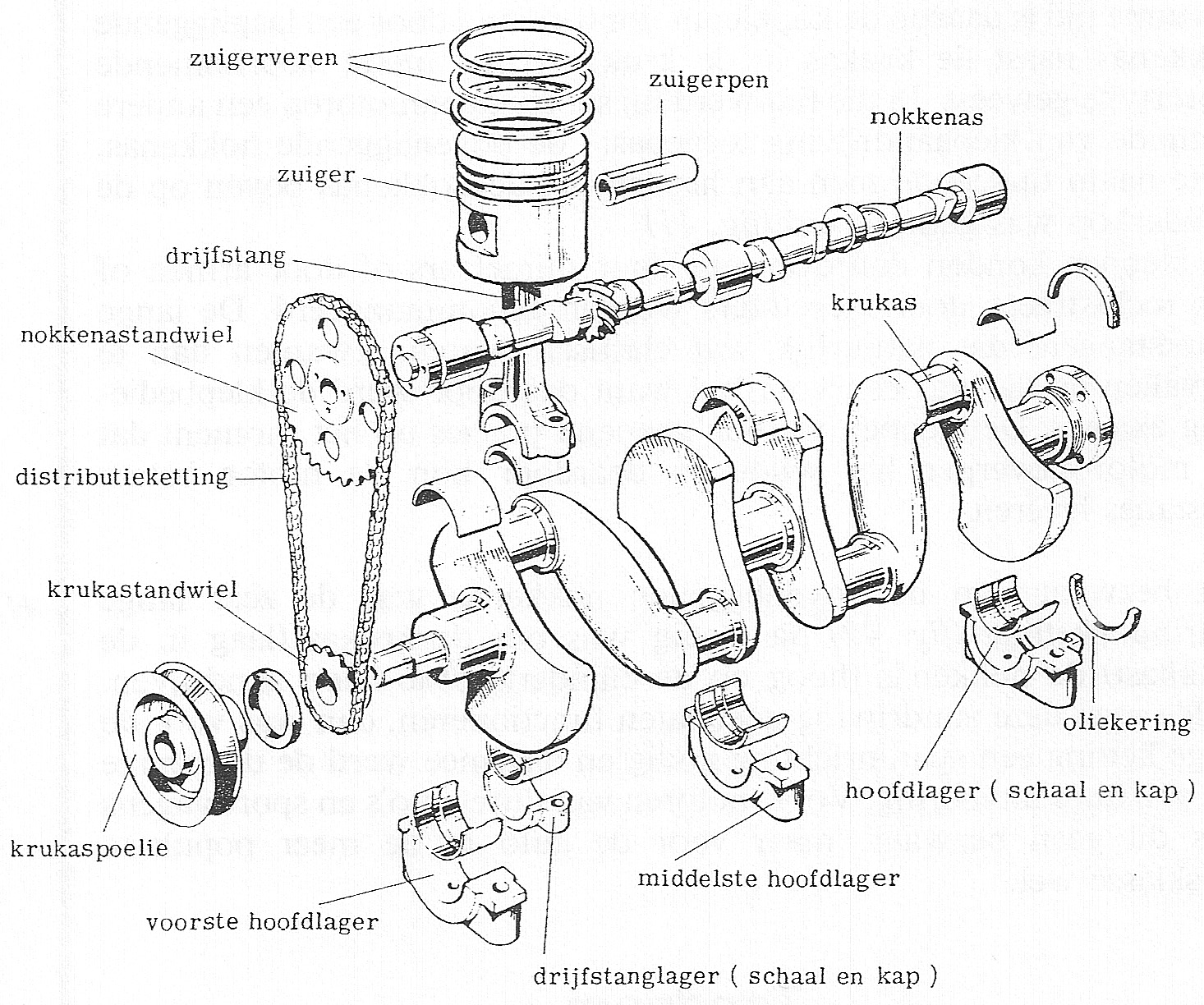 zuigerveren
zuigerpen
nokkenas
zuiger
drijfstang
krukas
nokkenastandwiel
distributieketting
krukastandwiel
oliekering
hoofdlager ( schaal en kap )
krukaspoelie
middelste hoofdlager
voorste hoofdlager
drijfstanglager ( schaal en kap )